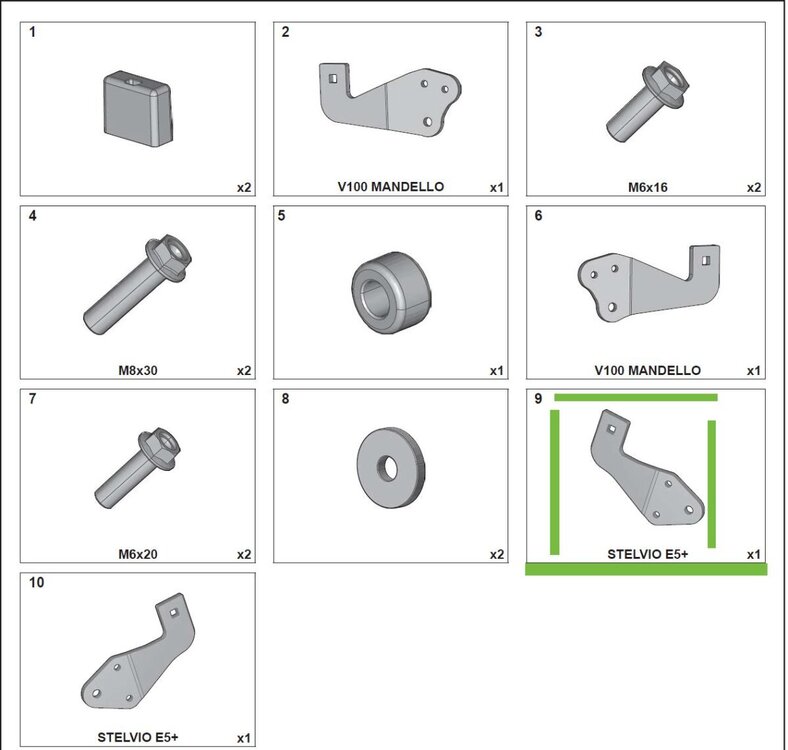 1
x2

2
V100 MANDELLO
x1

3
M6x16
x2

4
M8x30
x2

5
x1

6
V100 MANDELLO
x1

7
M6x20
x2

8
x2

9
STELVIO E5+
x1

10
STELVIO E5+
x1