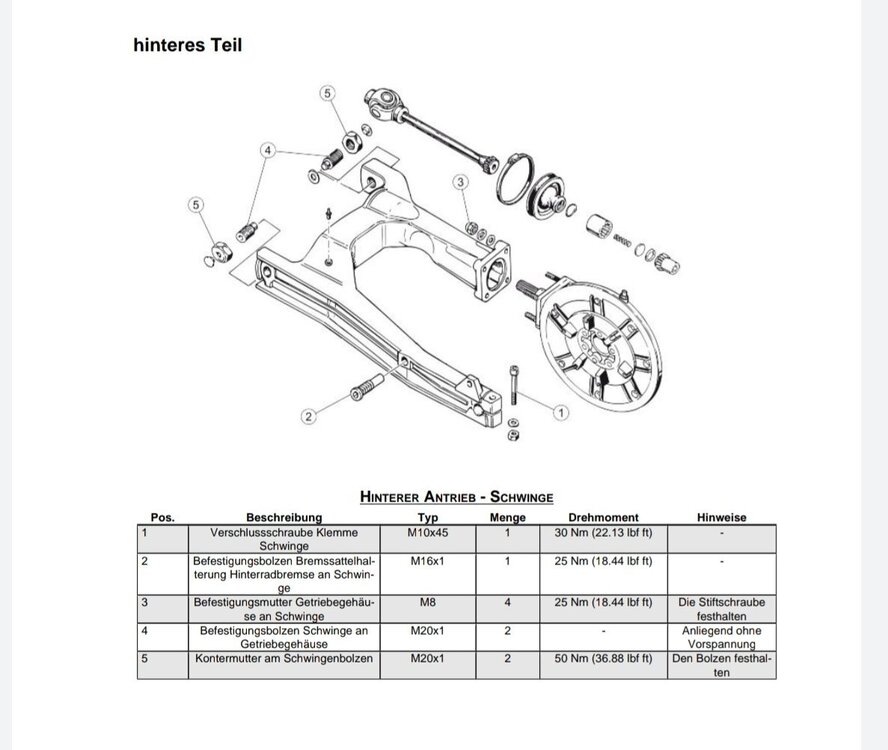 hinteres Teil

5
4
3
5
2
1

HINTERER ANTRIEB - SCHWINGE

| Pos. | Beschreibung | Typ | Menge | Drehmoment | Hinweise |
|---|---|---|---|---|---|
| 1 | Verschlussschraube Klemme Schwinge | M10x45 | 1 | 30 Nm (22.13 lbf ft) | - |
| 2 | Befestigungsbolzen Bremssattelhalterung Hinterradbremse an Schwinge | M16x1 | 1 | 25 Nm (18.44 lbf ft) | - |
| 3 | Befestigungsmutter Getriebegehäuse an Schwinge | M8 | 4 | 25 Nm (18.44 lbf ft) | Die Stiftschraube festhalten |
| 4 | Befestigungsbolzen Schwinge an Getriebegehäuse | M20x1 | 2 | - | Anliegend ohne Vorspannung |
| 5 | Kontermutter am Schwingenbolzen | M20x1 | 2 | 50 Nm (36.88 lbf ft) | Den Bolzen festhalten |