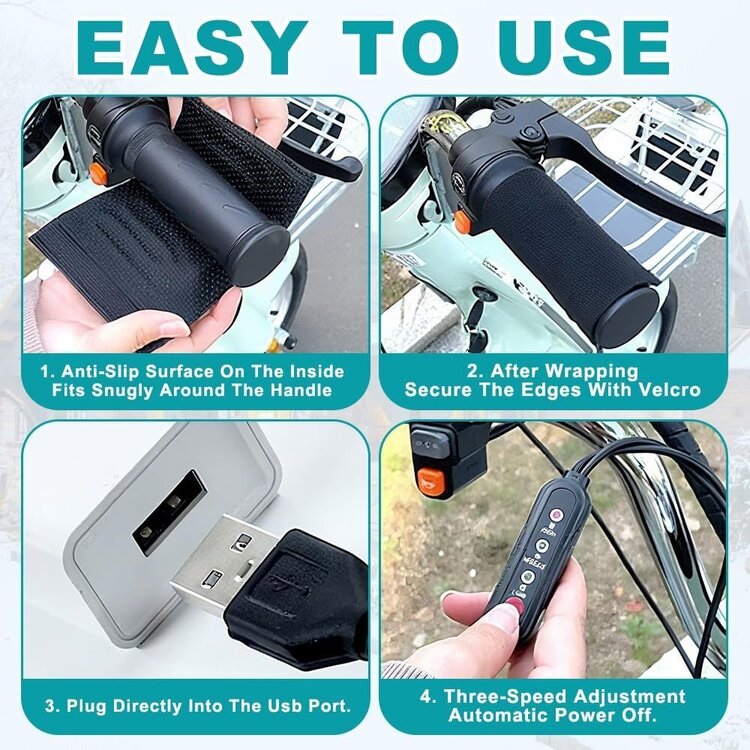 EASY TO USE

1. Anti-Slip Surface On The Inside Fits Snugly Around The Handle

2. After Wrapping Secure The Edges With Velcro

3. Plug Directly Into The Usb Port.

4. Three-Speed Adjustment Automatic Power Off.