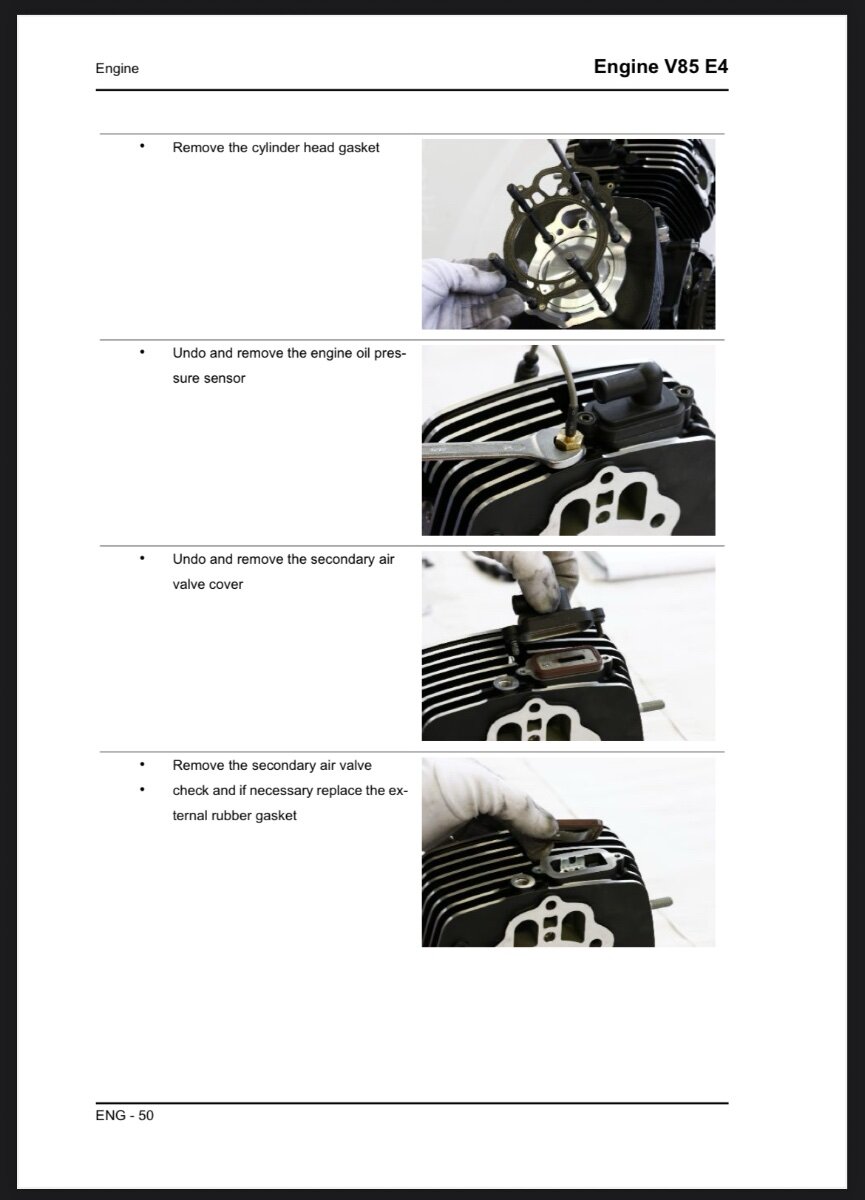 Engine

Engine V85 E4

• Remove the cylinder head gasket

• Undo and remove the engine oil pressure sensor

• Undo and remove the secondary air valve cover

• Remove the secondary air valve
• check and if necessary replace the external rubber gasket

ENG - 50