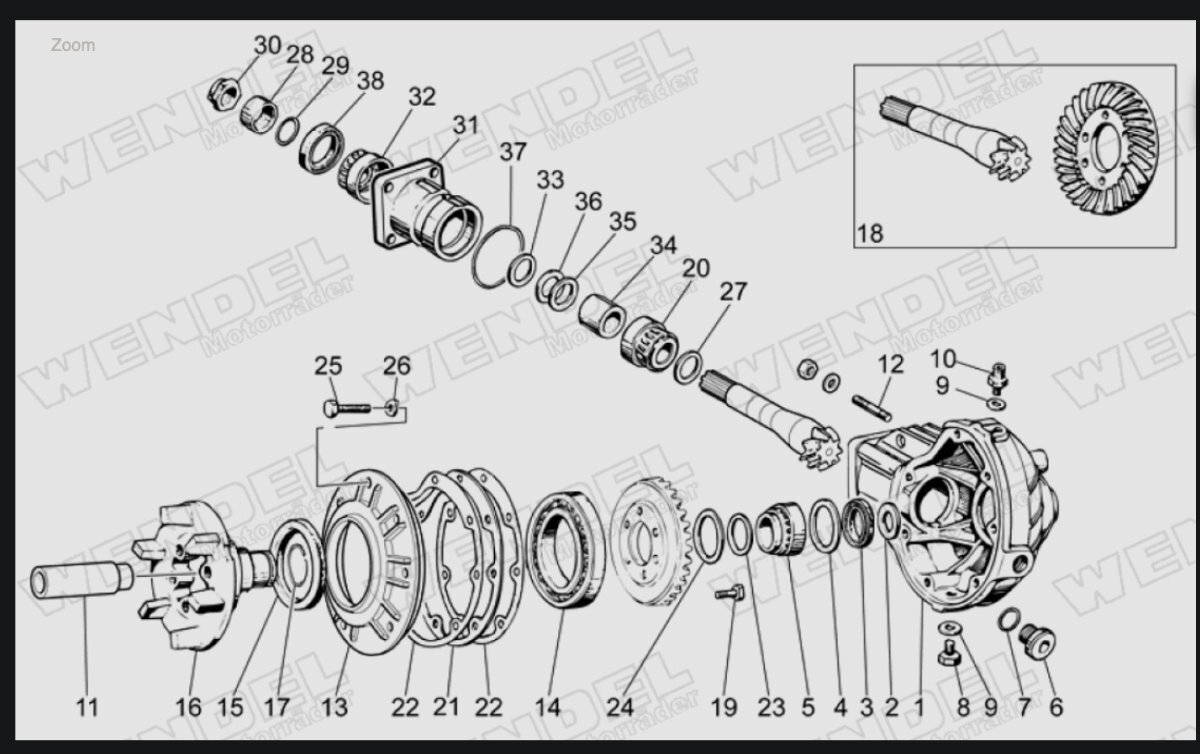 Zoom

30 28 29 38 32 31 37 33 36 35 34 20 27

18

25 26 12 10 9

11 16 15 17 13 22 21 22 14 24 19 23 5 4 3 2 1 8 9 7 6

WENDEL Motorräder