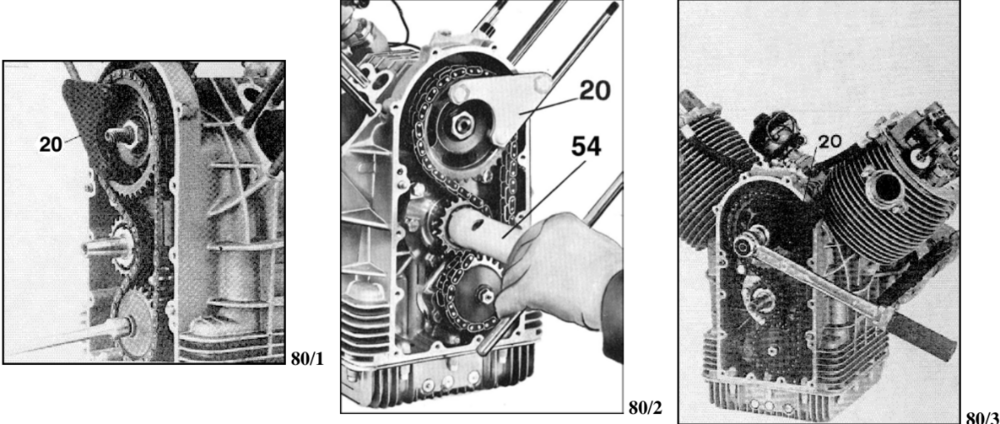 20

80/1

20

54

80/2

20

80/3