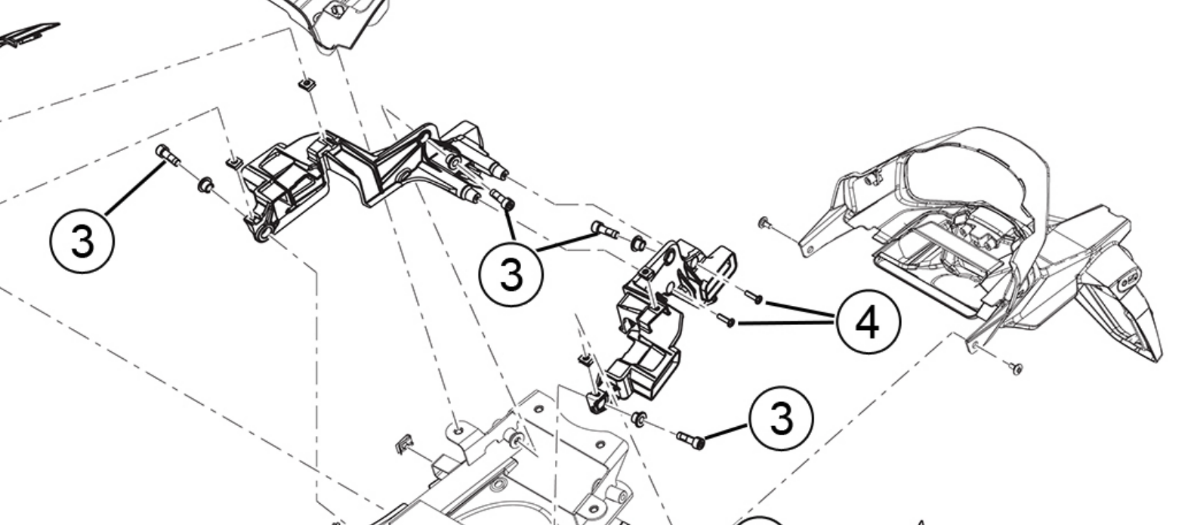 3
3
4
3